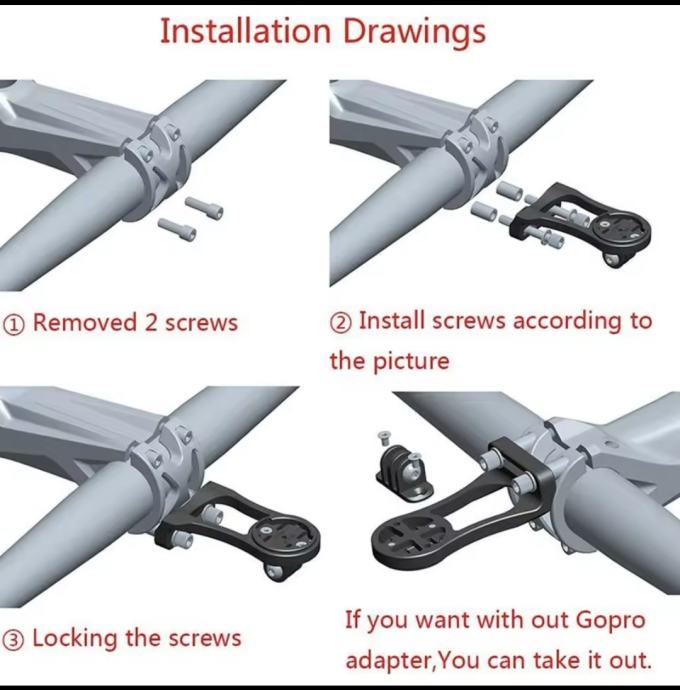 Installation Drawings

① Removed 2 screws

② Install screws according to the picture

③ Locking the screws

If you want with out Gopro adapter,You can take it out.