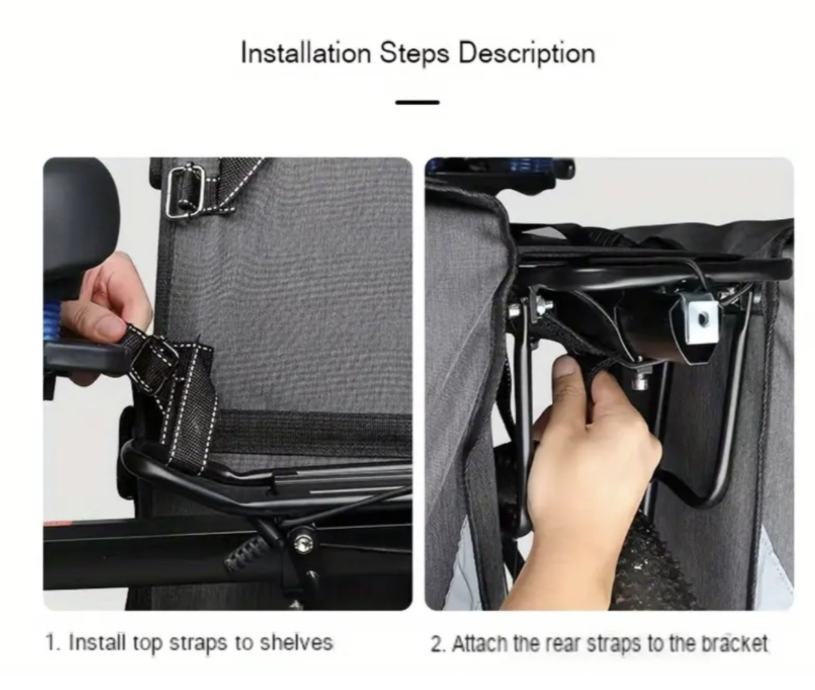 Installation Steps Description

1. Install top straps to shelves

2. Attach the rear straps to the bracket