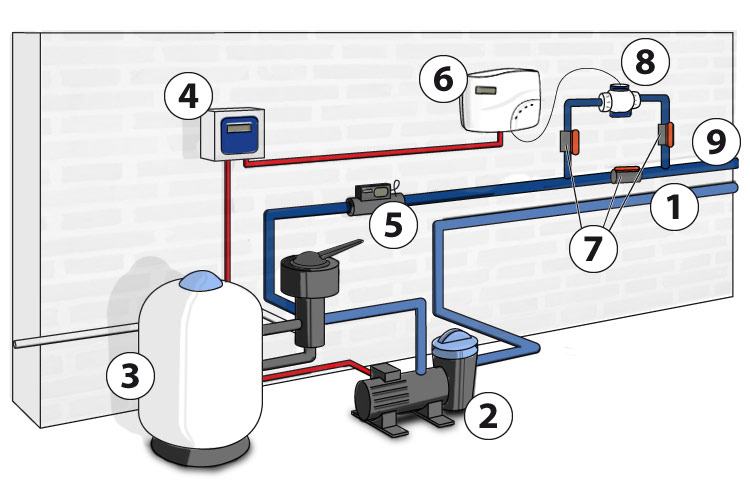 4
6
8
9
5
1
7
3
2