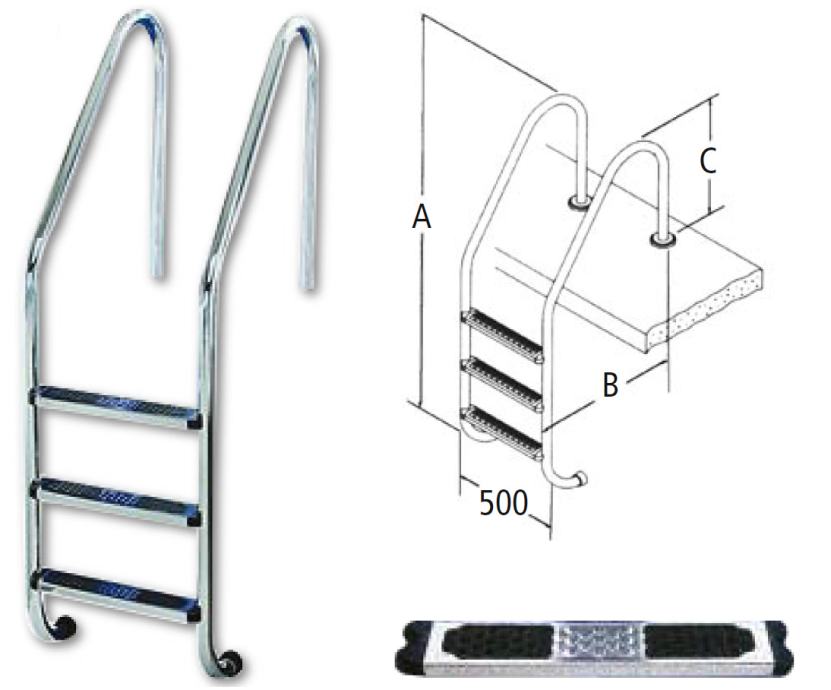 A
C
B
500