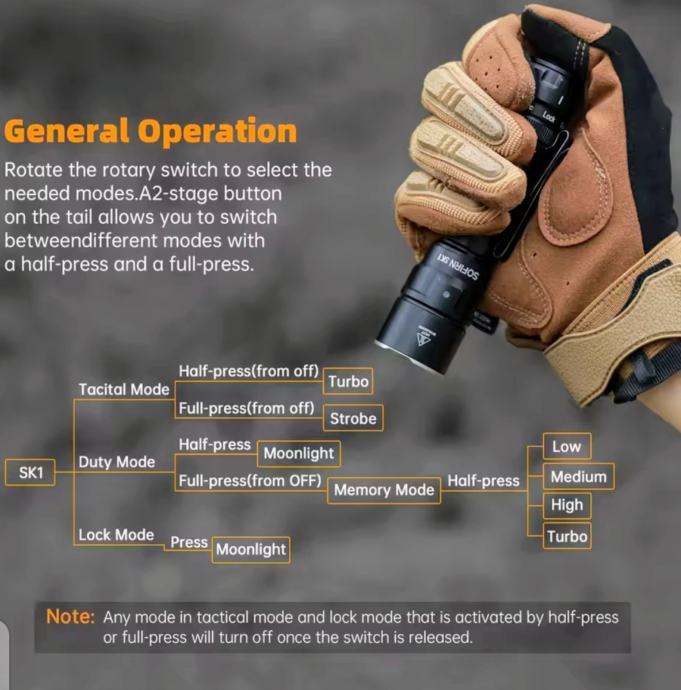 General Operation

Rotate the rotary switch to select the needed modes.A2-stage button on the tail allows you to switch betweendifferent modes with a half-press and a full-press.

Lock

SOFIRN SK1

SK1

Tacital Mode
Half-press(from off) Turbo
Full-press(from off) Strobe

Duty Mode
Half-press Moonlight
Full-press(from OFF) Memory Mode Half-press
Low
Medium
High
Turbo

Lock Mode
Press Moonlight

Note: Any mode in tactical mode and lock mode that is activated by half-press or full-press will turn off once the switch is released.