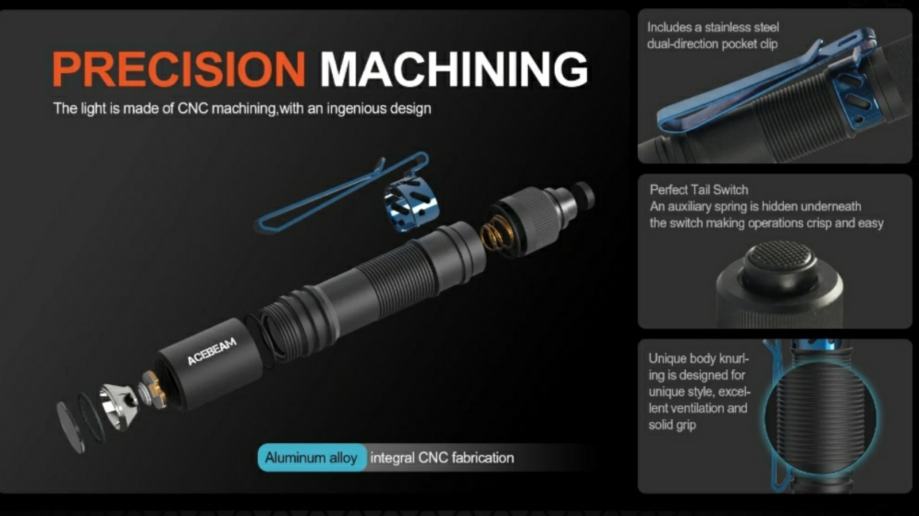 PRECISION MACHINING

The light is made of CNC machining,with an ingenious design

ACEBEAM

Aluminum alloy integral CNC fabrication

Includes a stainless steel dual-direction pocket clip

Perfect Tail Switch
An auxiliary spring is hidden underneath the switch making operations crisp and easy

Unique body knurling is designed for unique style, excellent ventilation and solid grip