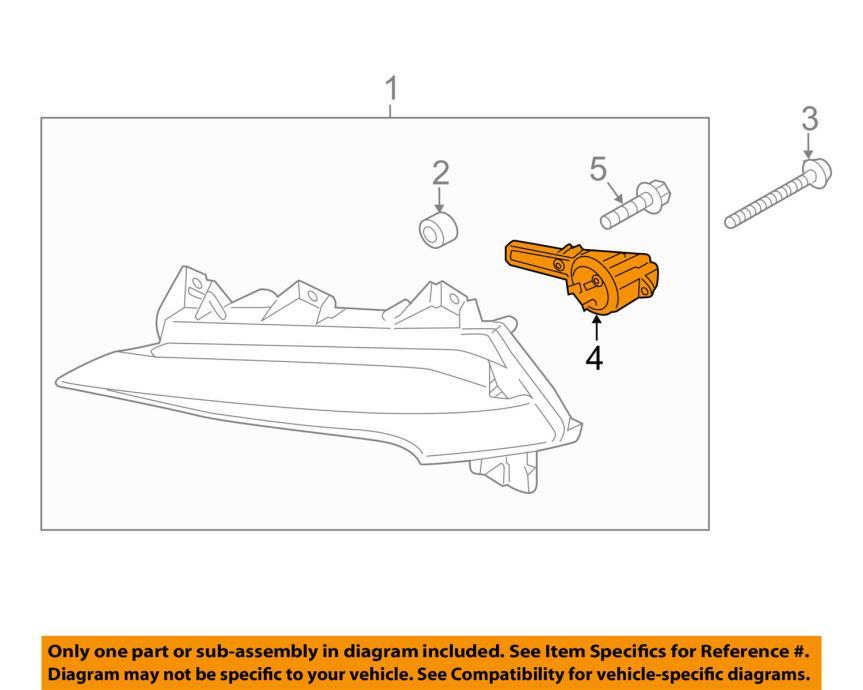 1
2
5
3
4

Only one part or sub-assembly in diagram included. See Item Specifics for Reference #.
Diagram may not be specific to your vehicle. See Compatibility for vehicle-specific diagrams.