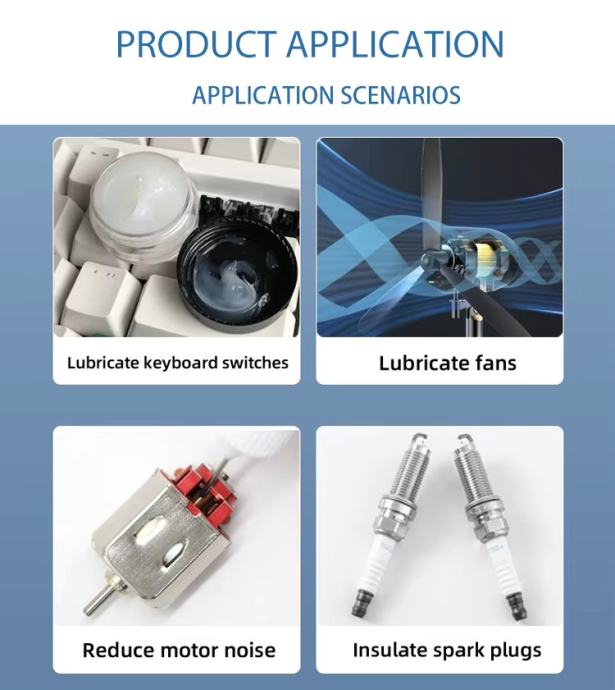 PRODUCT APPLICATION

APPLICATION SCENARIOS

Lubricate keyboard switches

Lubricate fans

Reduce motor noise

Insulate spark plugs