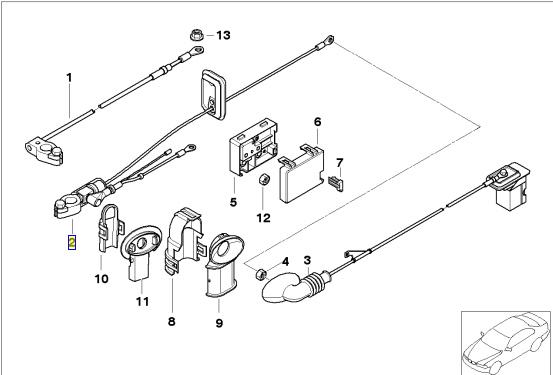 13
1
6
7
5
12
2
10
11
8
9
4
3