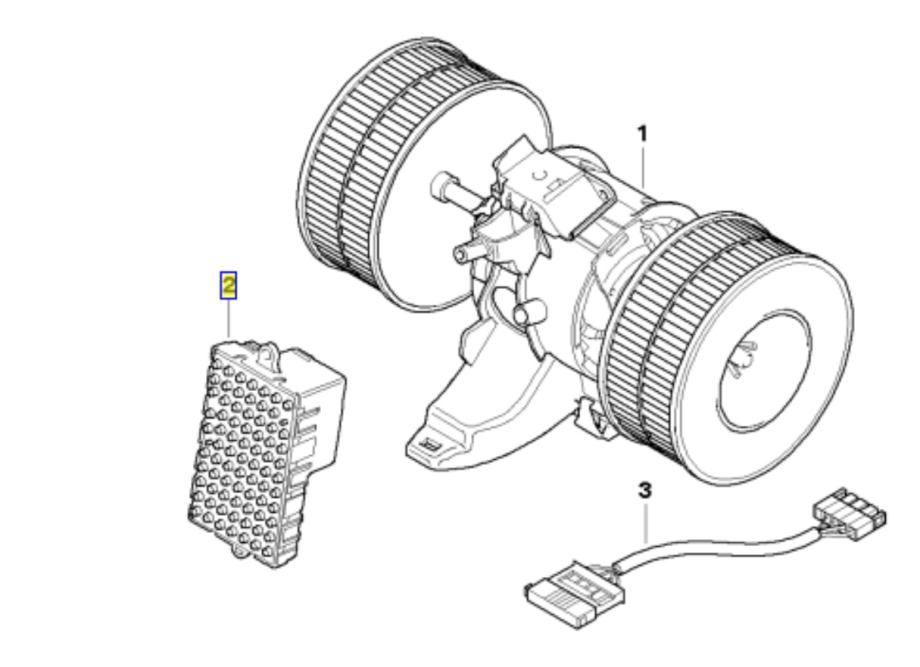 1

2

3