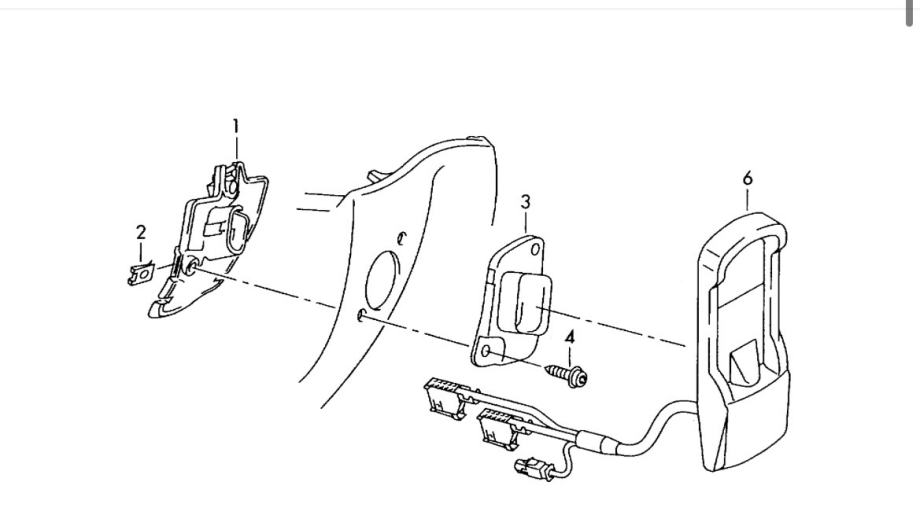 1
2
3
4
6