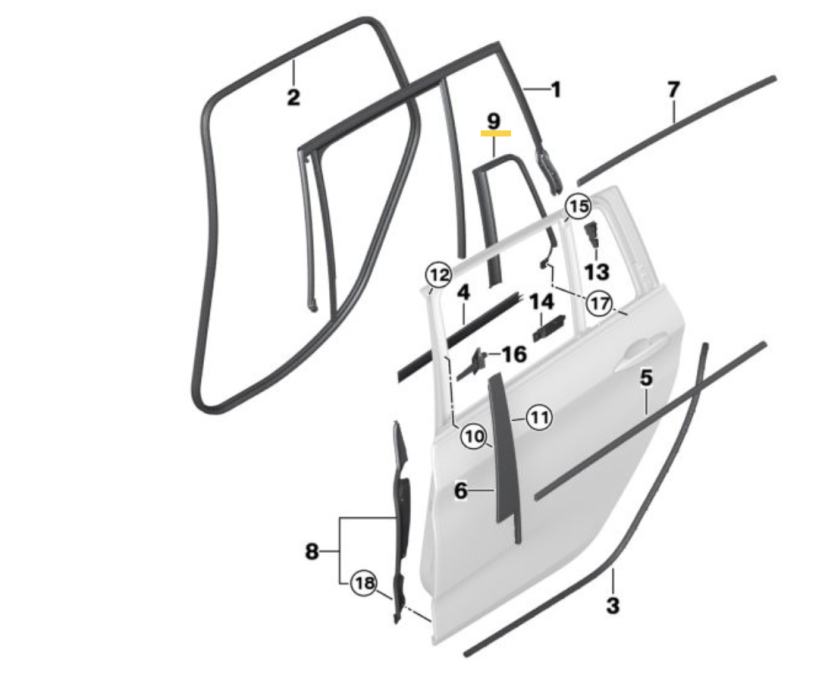 2
1
7
9
15
13
12
4
14
17
16
5
11
10
6
8
18
3