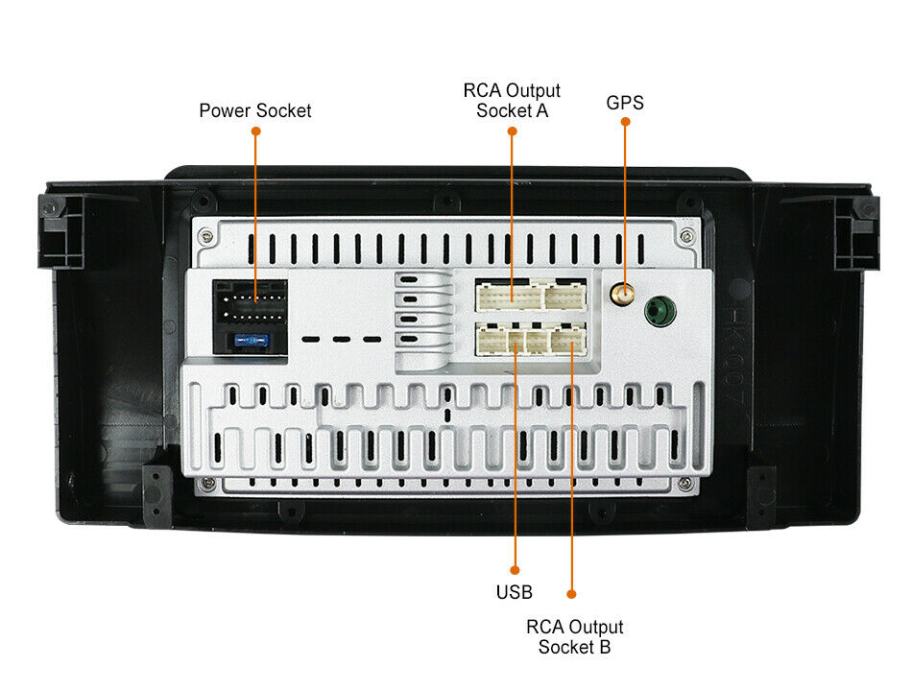 Power Socket

RCA Output Socket A

GPS

USB

RCA Output Socket B