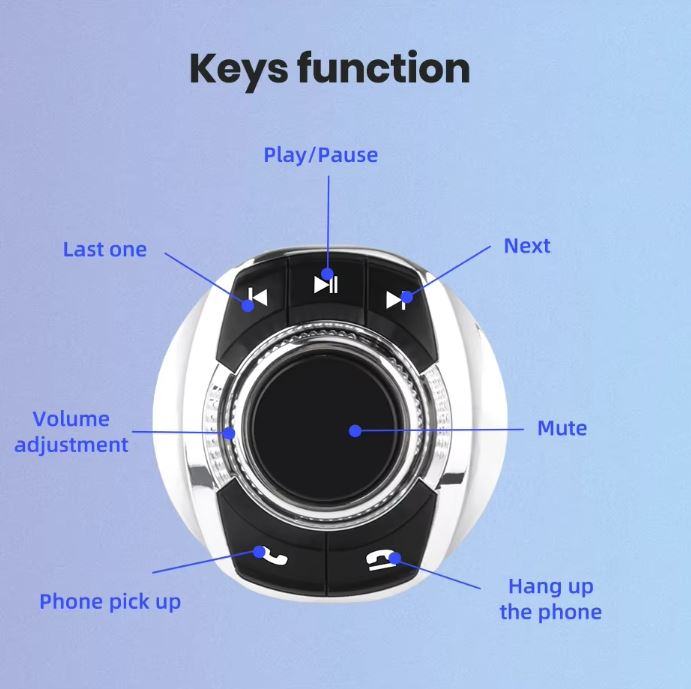 Keys function

Play/Pause

Last one

Next

Volume adjustment

Mute

Phone pick up

Hang up the phone