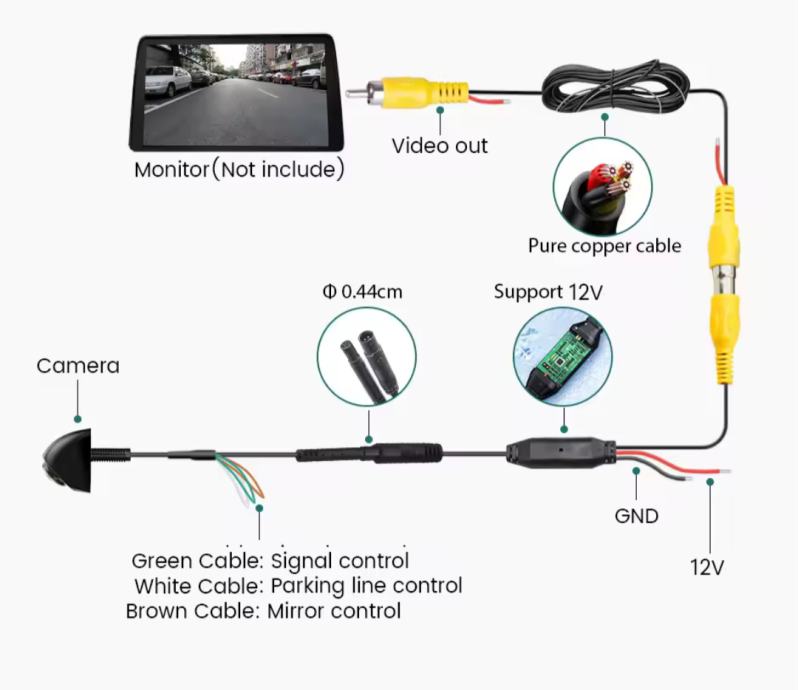 Monitor(Not include)

Video out

Pure copper cable

Φ 0.44cm

Support 12V

Camera

GND

12V

Green Cable: Signal control
White Cable: Parking line control
Brown Cable: Mirror control