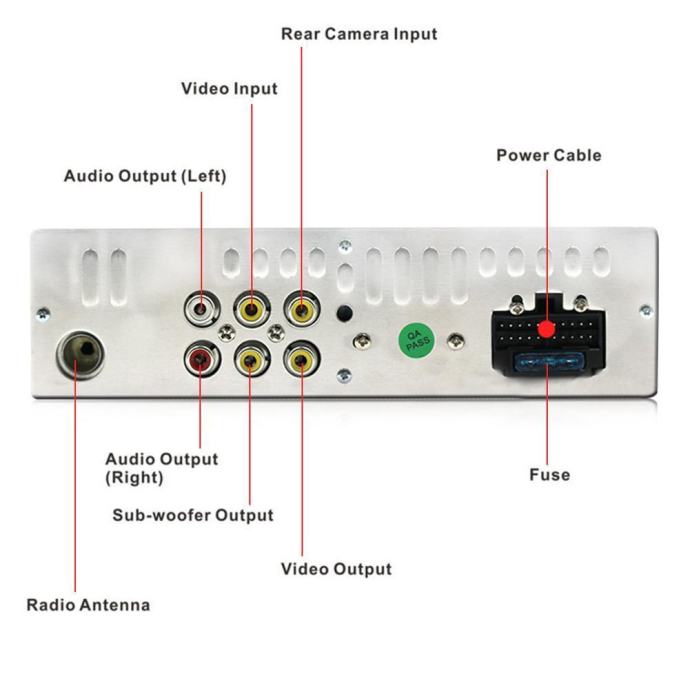 Rear Camera Input

Video Input

Power Cable

Audio Output (Left)

QA PASS

Audio Output (Right)

Fuse

Sub-woofer Output

Video Output

Radio Antenna