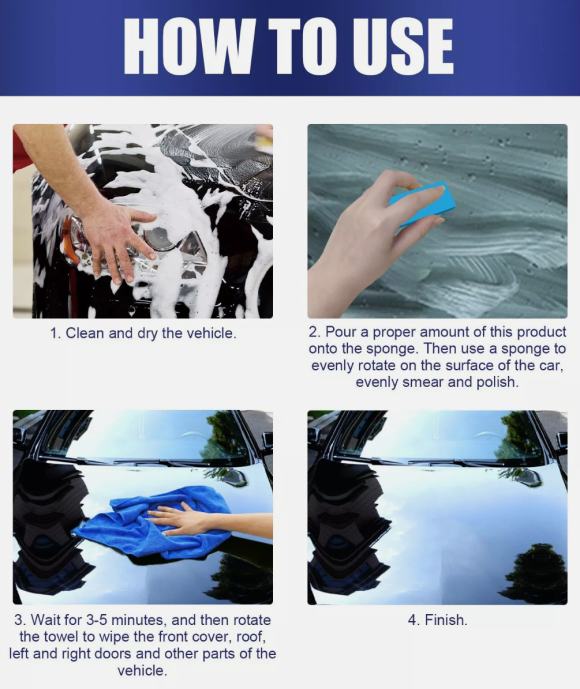 HOW TO USE

1. Clean and dry the vehicle.

2. Pour a proper amount of this product onto the sponge. Then use a sponge to evenly rotate on the surface of the car, evenly smear and polish.

3. Wait for 3-5 minutes, and then rotate the towel to wipe the front cover, roof, left and right doors and other parts of the vehicle.

4. Finish.