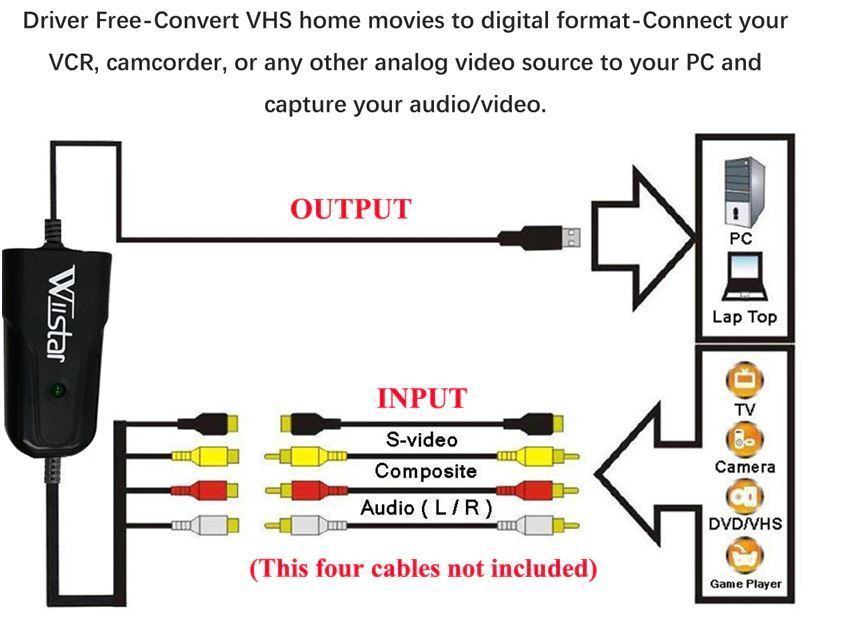 Driver Free-Convert VHS home movies to digital format-Connect your VCR, camcorder, or any other analog video source to your PC and capture your audio/video.

Wiistar

OUTPUT

PC

Lap Top

INPUT

S-video

Composite

Audio ( L / R )

(This four cables not included)

TV

Camera

DVD/VHS

Game Player