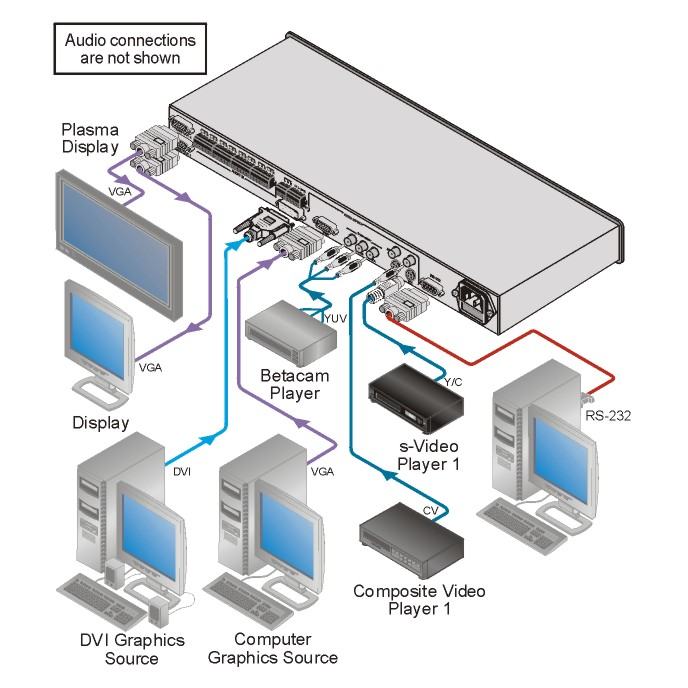 Audio connections are not shown

Plasma Display

VGA

VGA

Display

YUV

Betacam Player

Y/C

s-Video Player 1

RS-232

DVI

VGA

CV

Composite Video Player 1

DVI Graphics Source

Computer Graphics Source