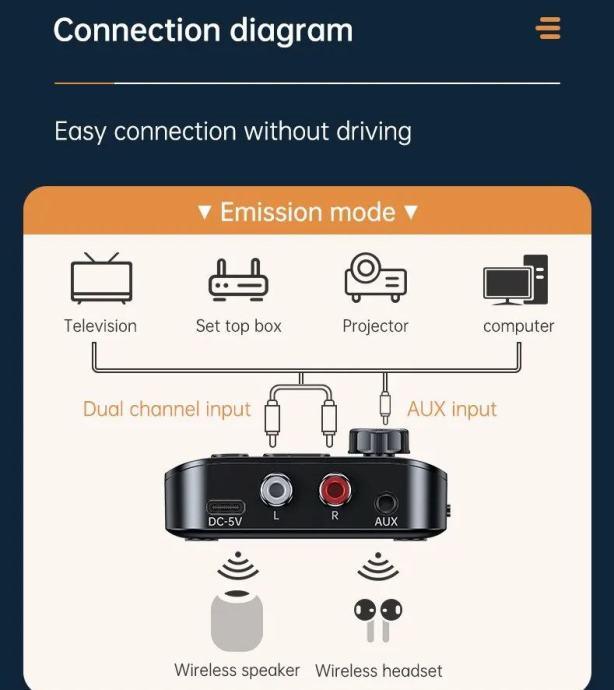 Connection diagram

Easy connection without driving

▼ Emission mode ▼

Television

Set top box

Projector

computer

Dual channel input

AUX input

DC-5V

L

R

AUX

Wireless speaker

Wireless headset