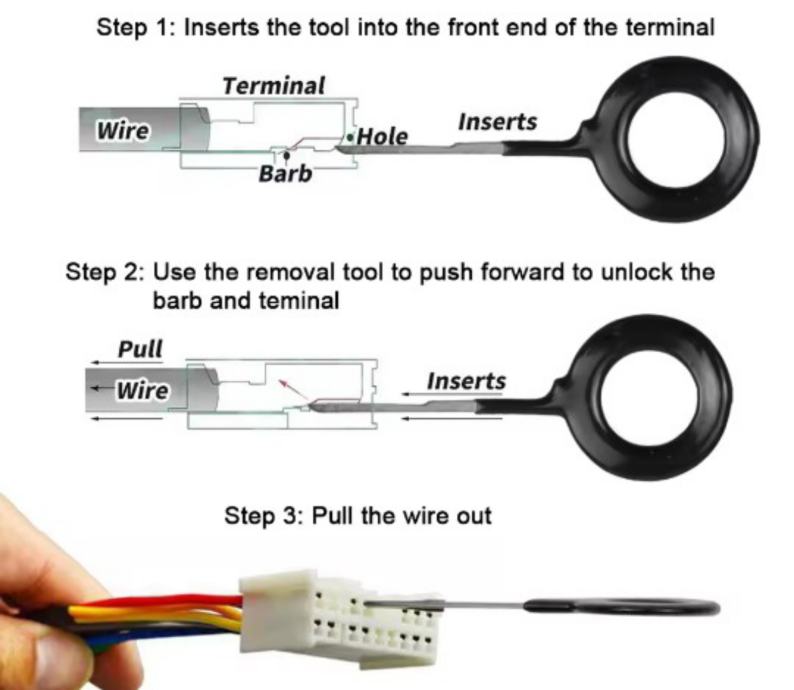 Step 1: Inserts the tool into the front end of the terminal

Terminal

Wire

Hole

Inserts

Barb

Step 2: Use the removal tool to push forward to unlock the barb and teminal

Pull

Wire

Inserts

Step 3: Pull the wire out