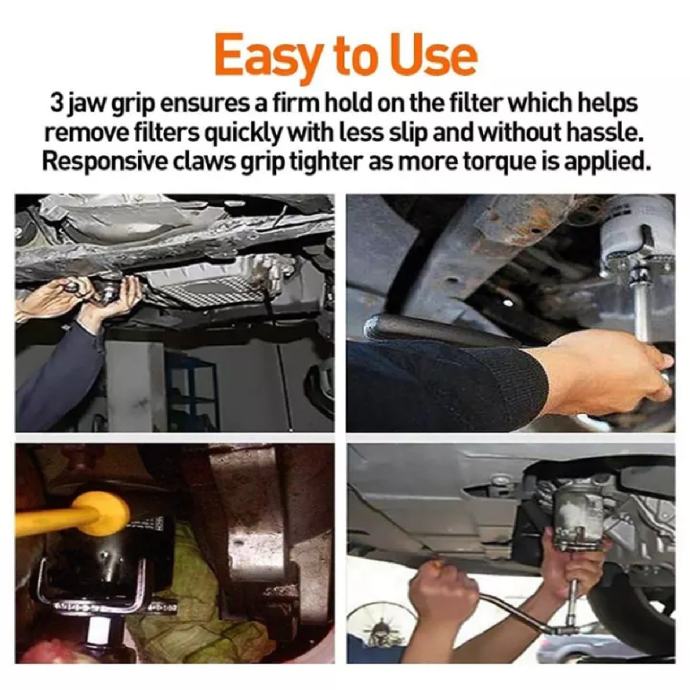 Easy to Use

3 jaw grip ensures a firm hold on the filter which helps remove filters quickly with less slip and without hassle. Responsive claws grip tighter as more torque is applied.