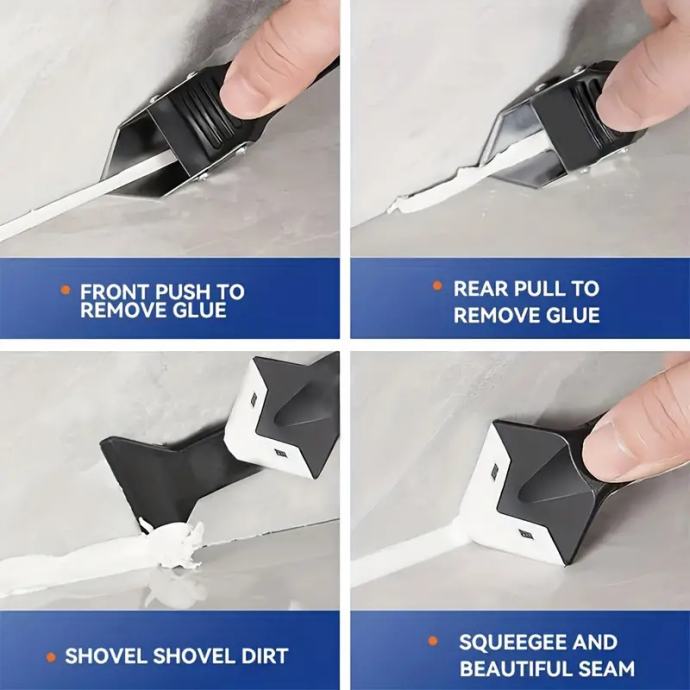 FRONT PUSH TO REMOVE GLUE

REAR PULL TO REMOVE GLUE

SHOVEL SHOVEL DIRT

SQUEEGEE AND BEAUTIFUL SEAM