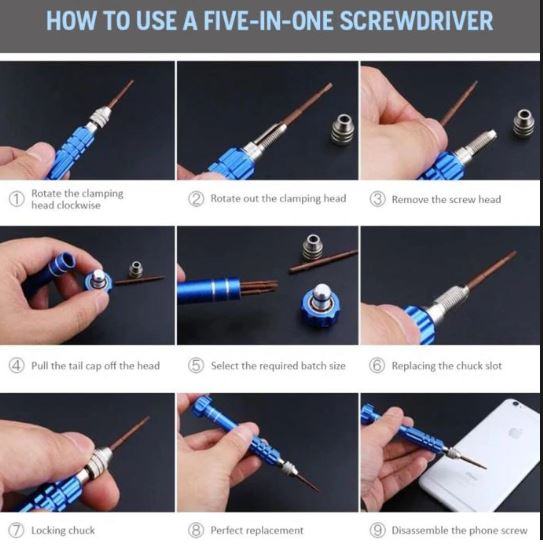 HOW TO USE A FIVE-IN-ONE SCREWDRIVER

① Rotate the clamping head clockwise

② Rotate out the clamping head

③ Remove the screw head

④ Pull the tail cap off the head

⑤ Select the required batch size

⑥ Replacing the chuck slot

⑦ Locking chuck

⑧ Perfect replacement

⑨ Disassemble the phone screw