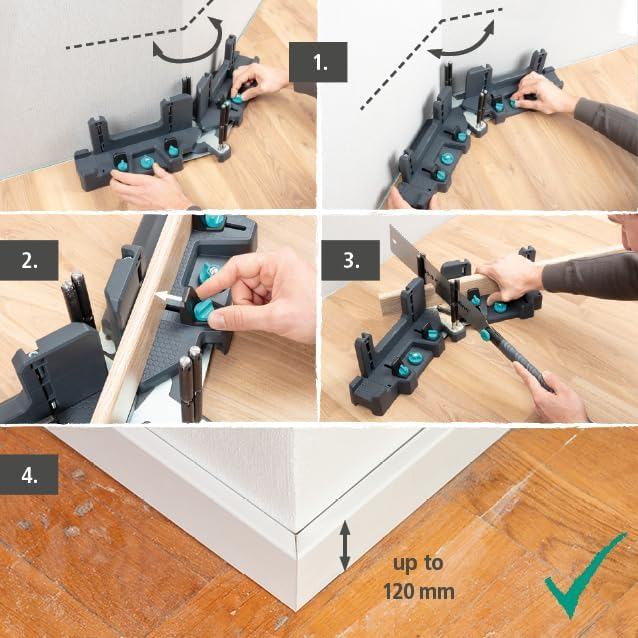 1.

2.

3.

4.

up to 120 mm