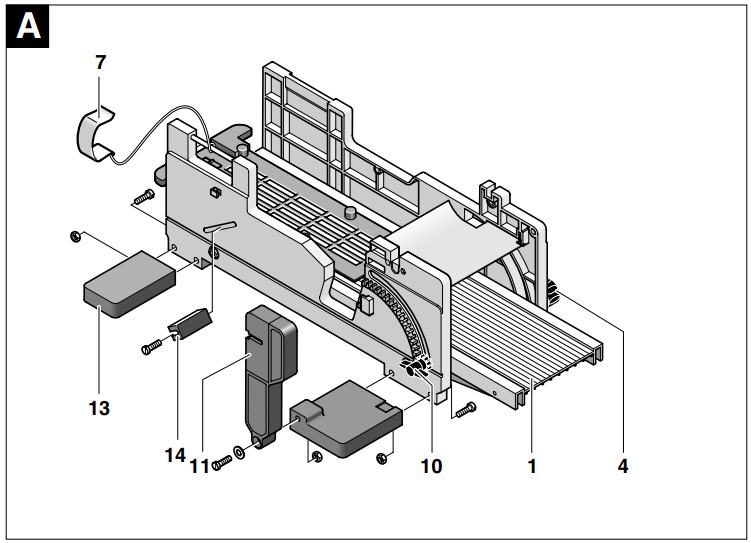 A

7

13

14

11

10

1

4