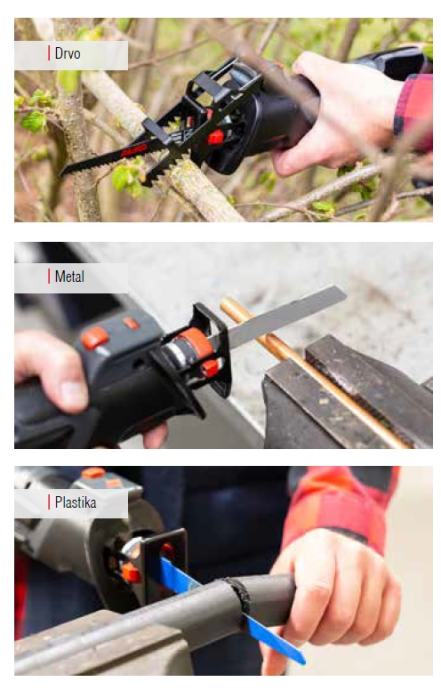 Drvo

Metal

Plastika