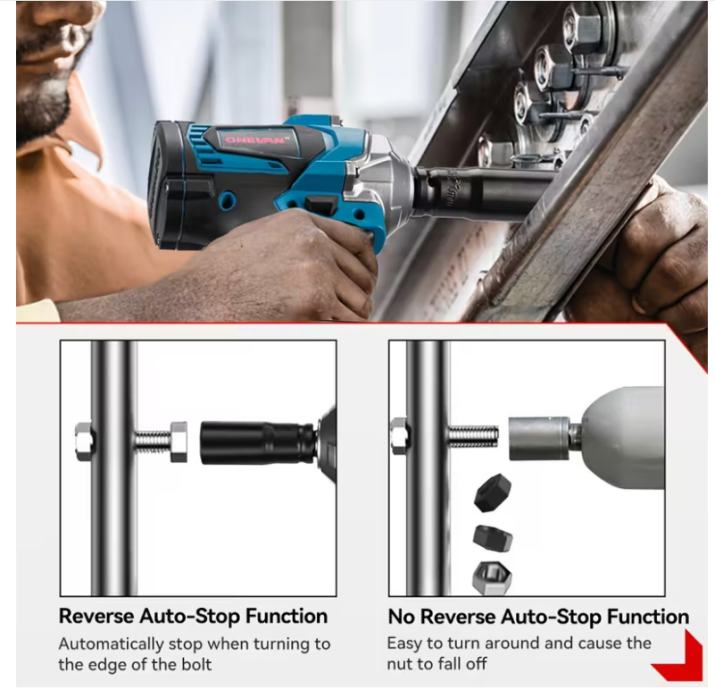 ONEVAN

Reverse Auto-Stop Function
Automatically stop when turning to the edge of the bolt

No Reverse Auto-Stop Function
Easy to turn around and cause the nut to fall off