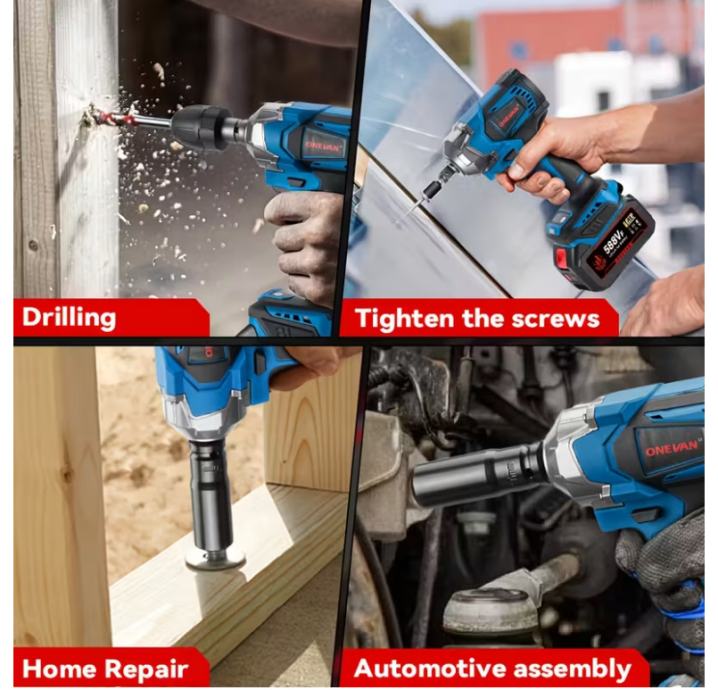 ONEVAN

Drilling

ONEVAN

588VF

Tighten the screws

Home Repair

ONEVAN

Automotive assembly