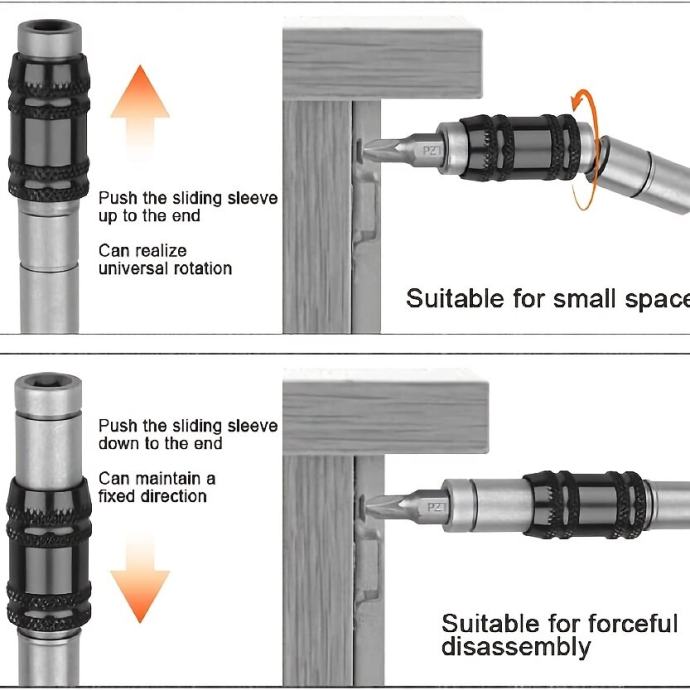 Push the sliding sleeve up to the end

Can realize universal rotation

PZ1

Suitable for small space

Push the sliding sleeve down to the end

Can maintain a fixed direction

PZ1

Suitable for forceful disassembly