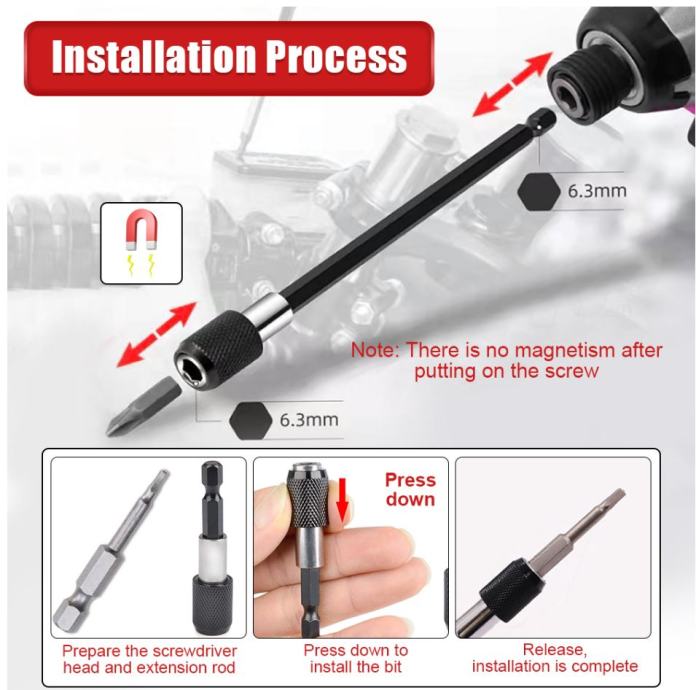 Installation Process

6.3mm

Note: There is no magnetism after putting on the screw

6.3mm

Press down

Prepare the screwdriver head and extension rod

Press down to install the bit

Release, installation is complete