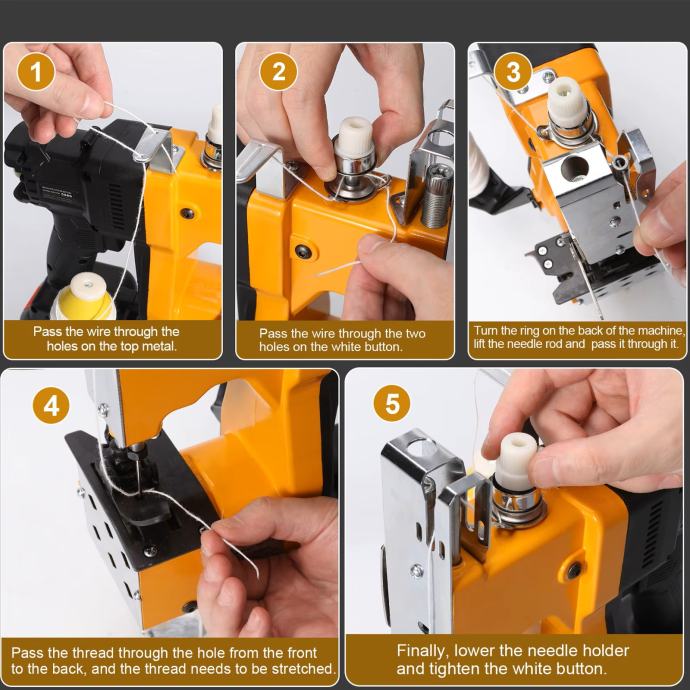 1

Pass the wire through the holes on the top metal.

2

Pass the wire through the two holes on the white button.

3

Turn the ring on the back of the machine, lift the needle rod and pass it through it.

4

Pass the thread through the hole from the front to the back, and the thread needs to be stretched.

5

Finally, lower the needle holder and tighten the white button.