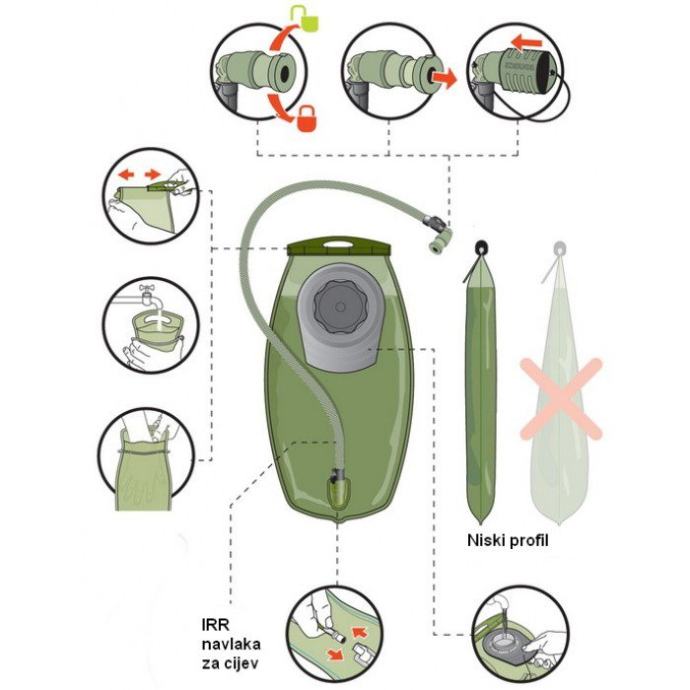 Niski profil

IRR navlaka za cijev