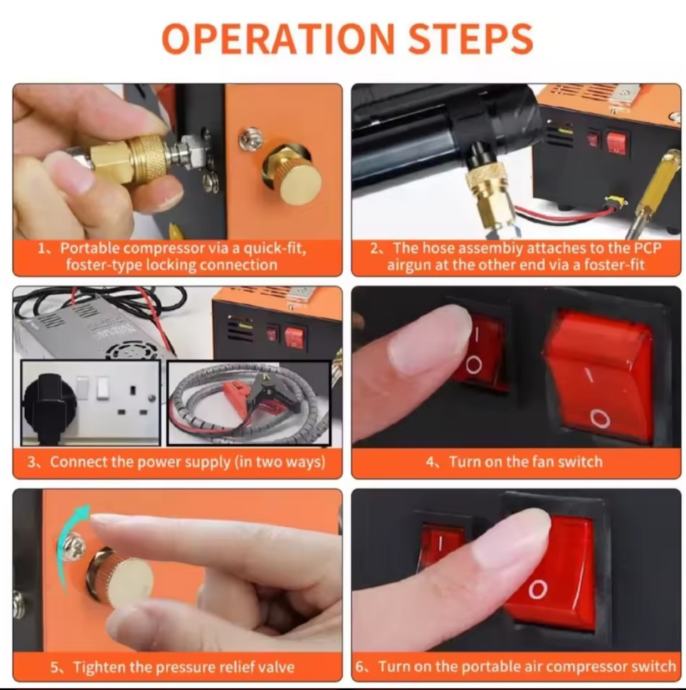 OPERATION STEPS

1、Portable compressor via a quick-fit, foster-type locking connection

2、The hose assembiy attaches to the PCP airgun at the other end via a foster-fit

3、Connect the power supply (in two ways)

4、Turn on the fan switch

5、Tighten the pressure relief valve

6、Turn on the portable air compressor switch