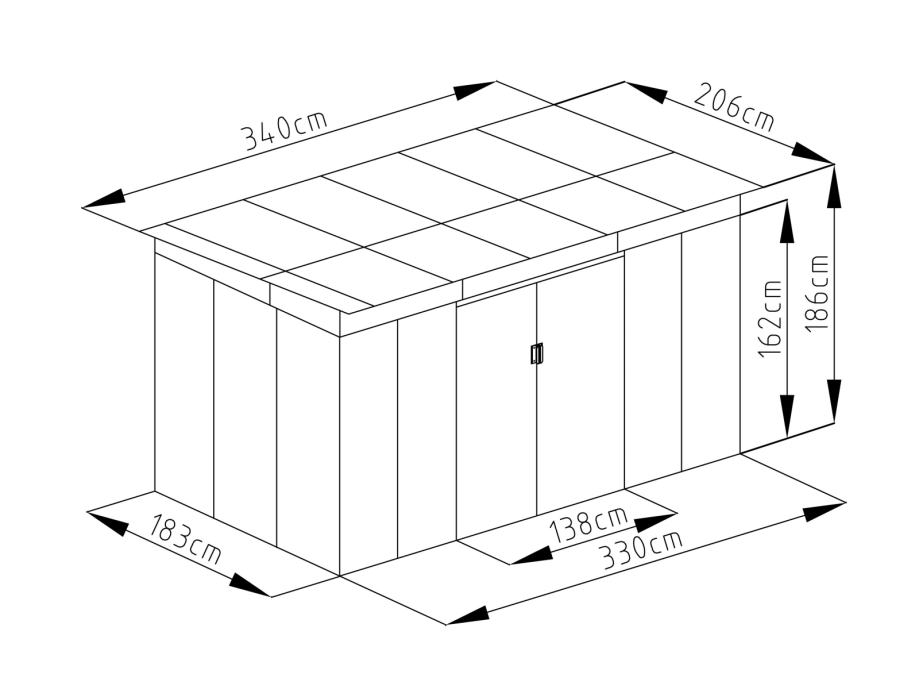 340cm
206cm
162cm
186cm
183cm
138cm
330cm