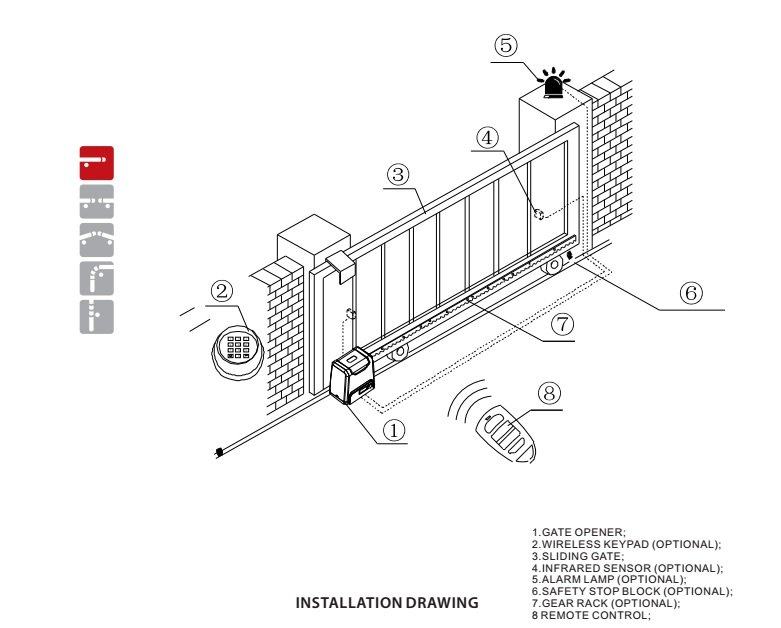 5

4

3

2

6

7

8

1

INSTALLATION DRAWING

1.GATE OPENER;
2.WIRELESS KEYPAD (OPTIONAL);
3.SLIDING GATE;
4.INFRARED SENSOR (OPTIONAL);
5.ALARM LAMP (OPTIONAL);
6.SAFETY STOP BLOCK (OPTIONAL);
7.GEAR RACK (OPTIONAL);
8 REMOTE CONTROL;