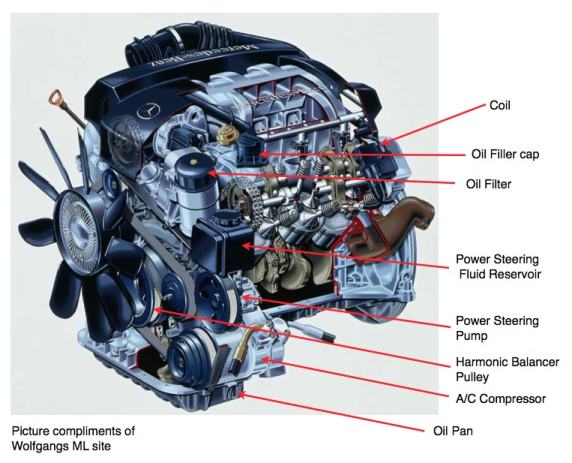 Mercedes-Benz

Coil

Oil Filler cap

Oil Filter

Power Steering Fluid Reservoir

Power Steering Pump

Harmonic Balancer Pulley

A/C Compressor

Oil Pan

Picture compliments of Wolfgangs ML site