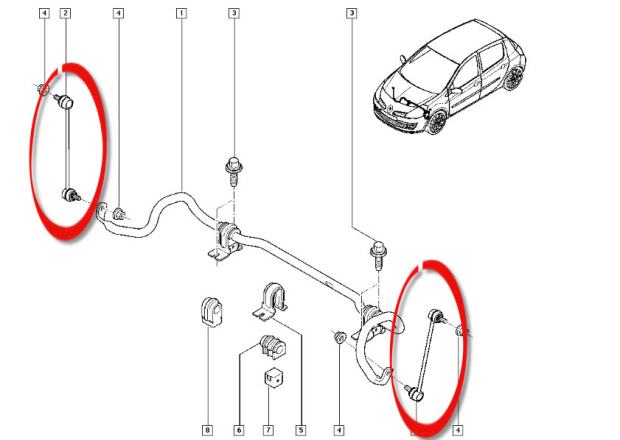 4
2
4
1
3
3
8
6
7
5
4
4